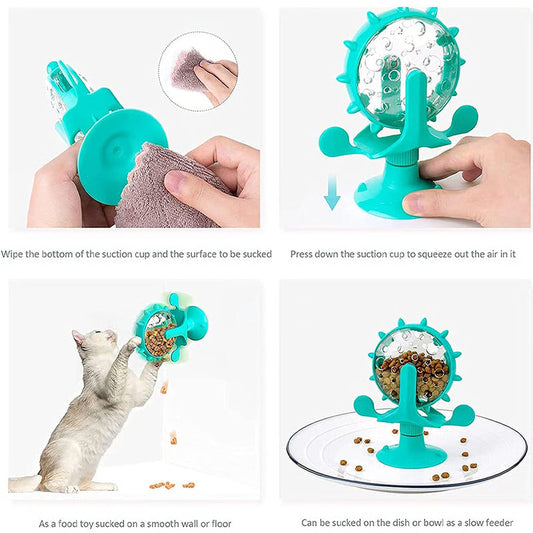 Wipe the bottom of the suction cup and the surface to be sucked

Press down the suction cup to squeeze out the air in it

As a food toy sucked on a smooth wall or floor

Can be sucked on the dish or bowl as a slow feeder